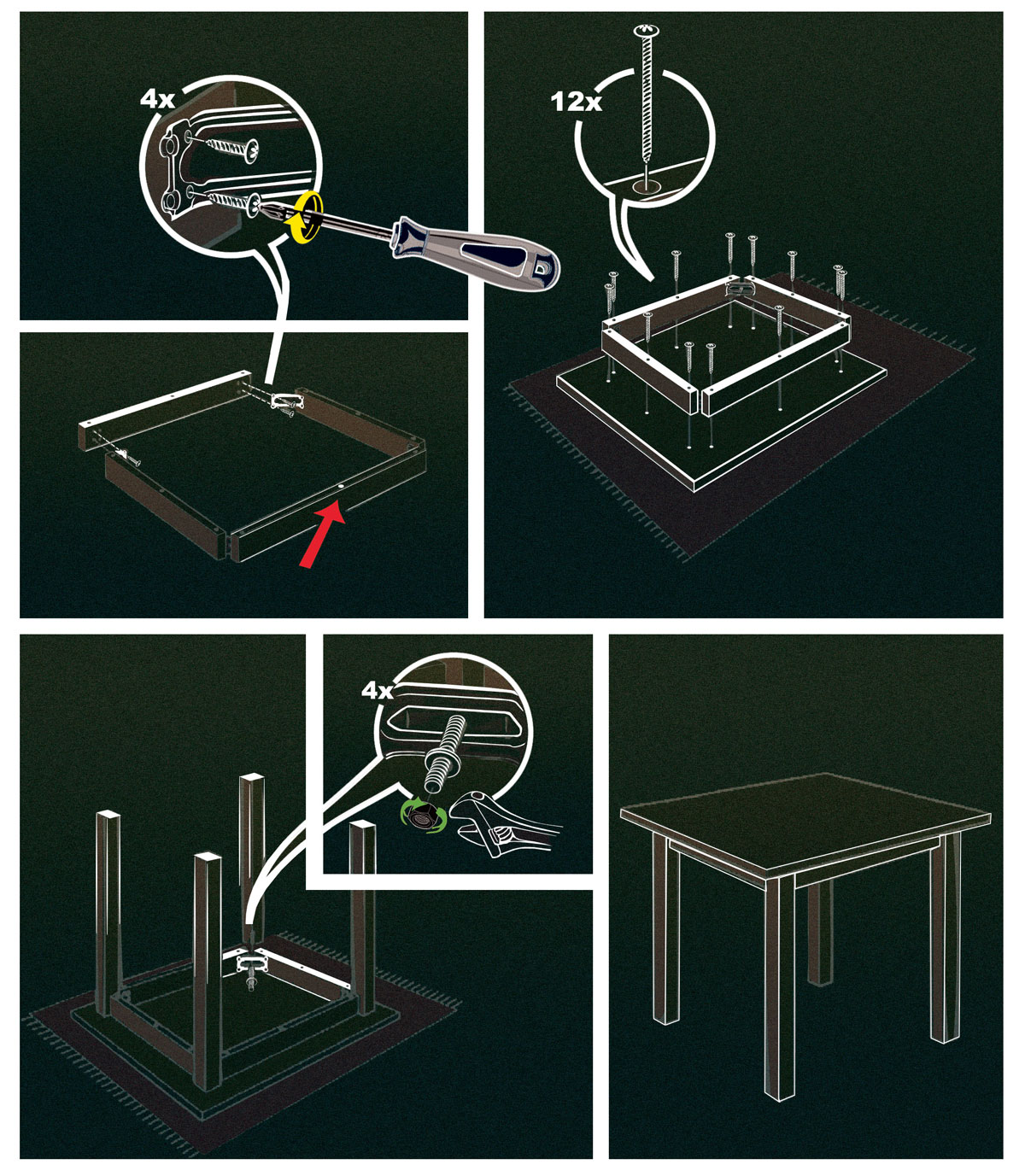 4x

12x

4x