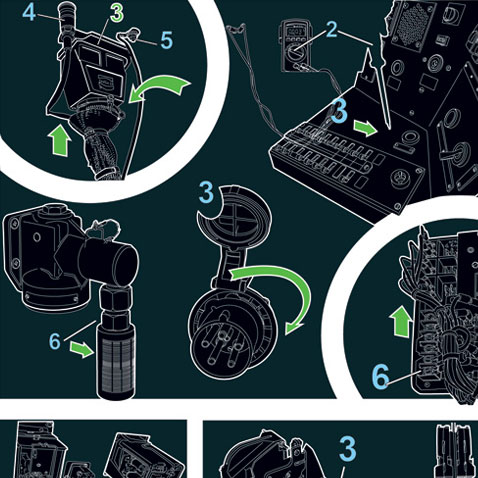 4
3
5
2
3
3
6
6
3