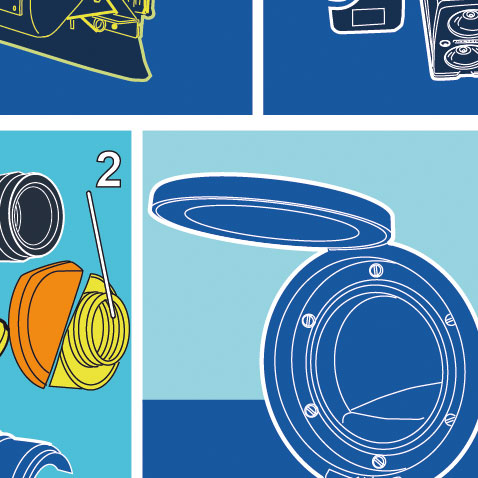 2